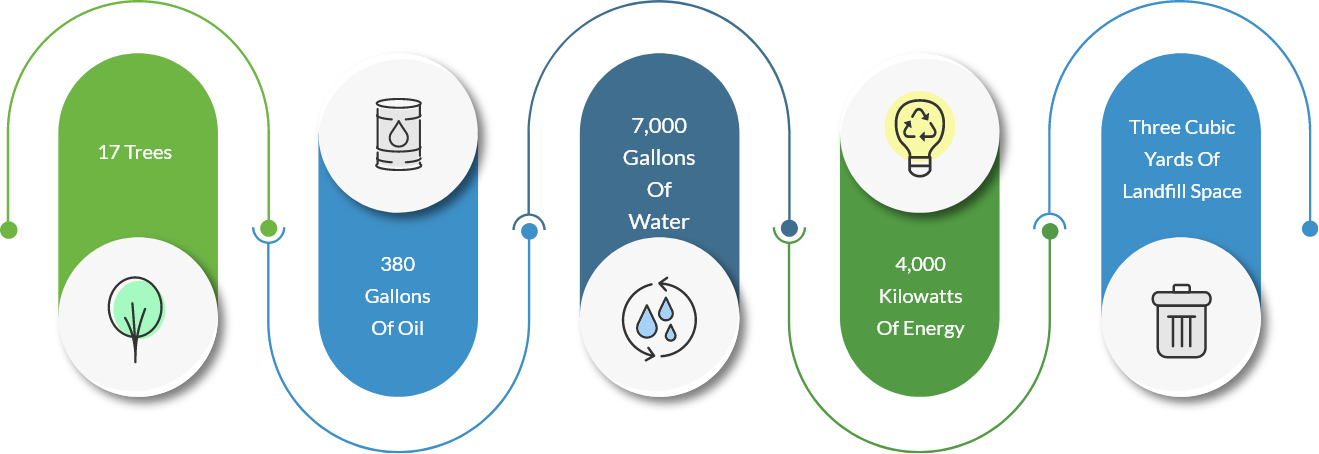 17 Trees

380 Gallons Of Oil

7,000 Gallons Of Water

4,000 Kilowatts Of Energy

Three Cubic Yards Of Landfill Space